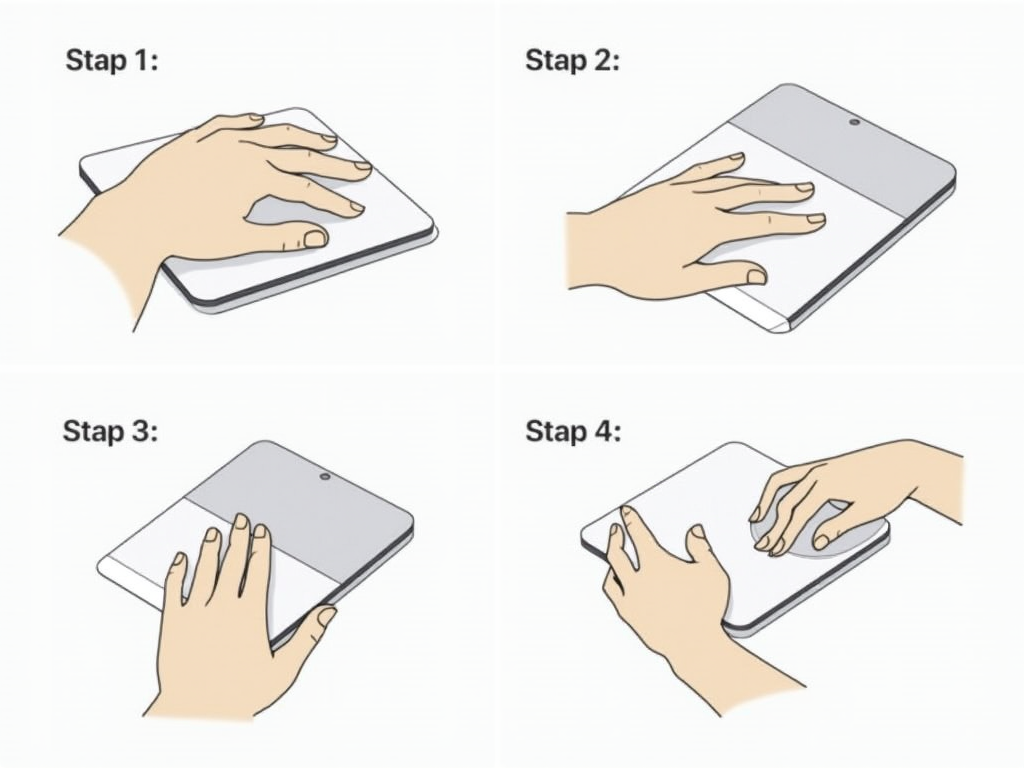 Stap 1:

Stap 2:

Stap 3:

Stap 4: